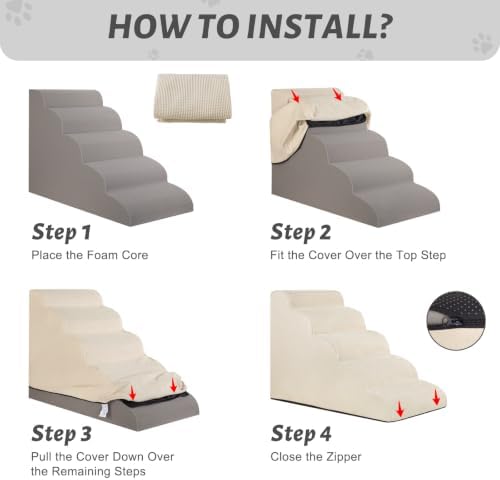 HOW TO INSTALL?

Step 1
Place the Foam Core

Step 2
Fit the Cover Over the Top Step

Step 3
Pull the Cover Down Over the Remaining Steps

Step 4
Close the Zipper