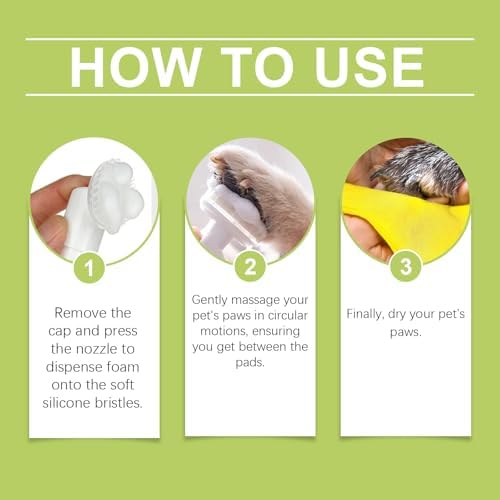 HOW TO USE

1

Remove the cap and press the nozzle to dispense foam onto the soft silicone bristles.

2

Gently massage your pet's paws in circular motions, ensuring you get between the pads.

3

Finally, dry your pet's paws.