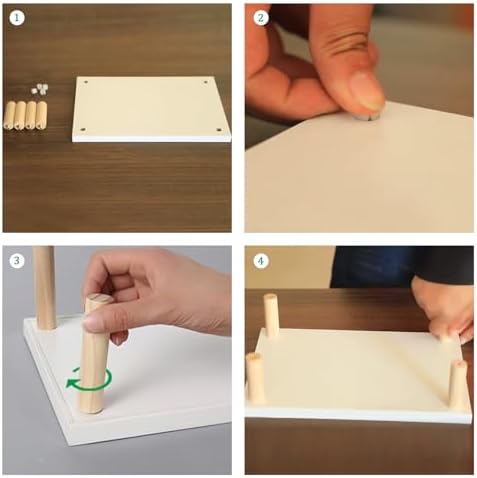 1

2

3

4