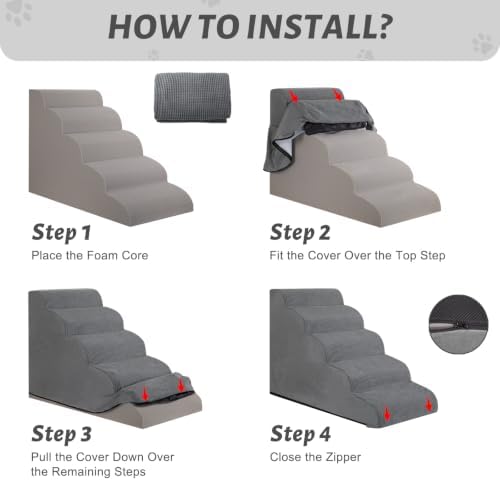 HOW TO INSTALL?

Step 1
Place the Foam Core

Step 2
Fit the Cover Over the Top Step

Step 3
Pull the Cover Down Over the Remaining Steps

Step 4
Close the Zipper