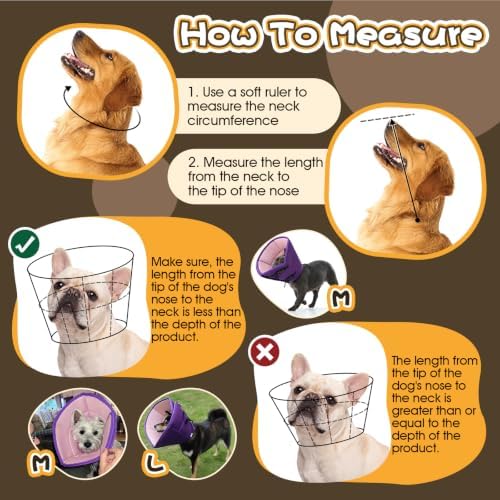 How To Measure

1. Use a soft ruler to measure the neck circumference

2. Measure the length from the neck to the tip of the nose

Make sure, the length from the tip of the dog's nose to the neck is less than the depth of the product.

M

The length from the tip of the dog's nose to the neck is greater than or equal to the depth of the product.

M

L