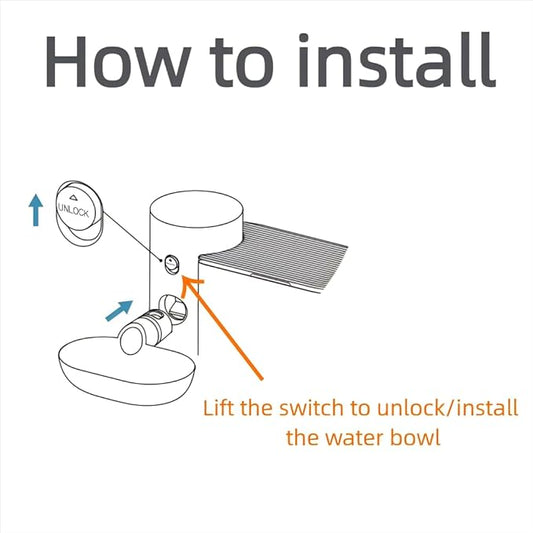 How to install

UNLOCK

Lift the switch to unlock/install the water bowl