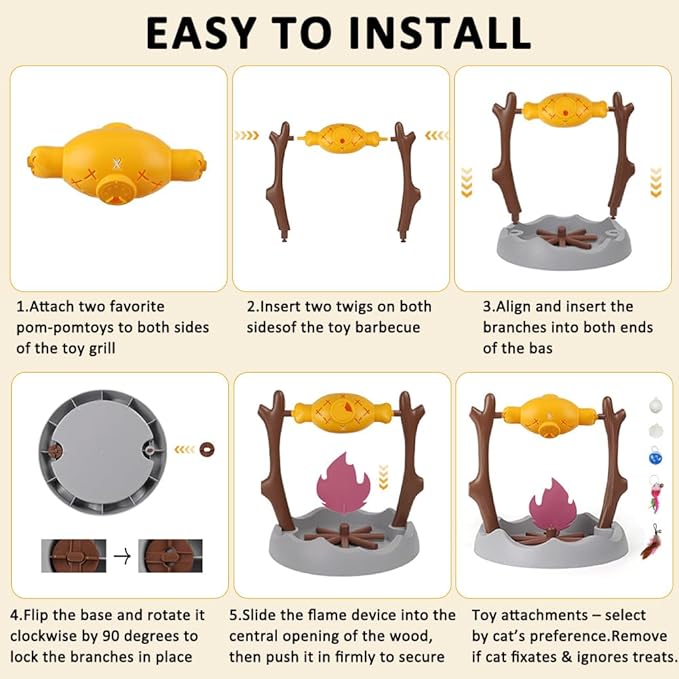 EASY TO INSTALL

1.Attach two favorite pom-pomtoys to both sides of the toy grill

2.Insert two twigs on both sidesof the toy barbecue

3.Align and insert the branches into both ends of the bas

4.Flip the base and rotate it clockwise by 90 degrees to lock the branches in place

5.Slide the flame device into the central opening of the wood, then push it in firmly to secure

Toy attachments – select by cat's preference.Remove if cat fixates & ignores treats.