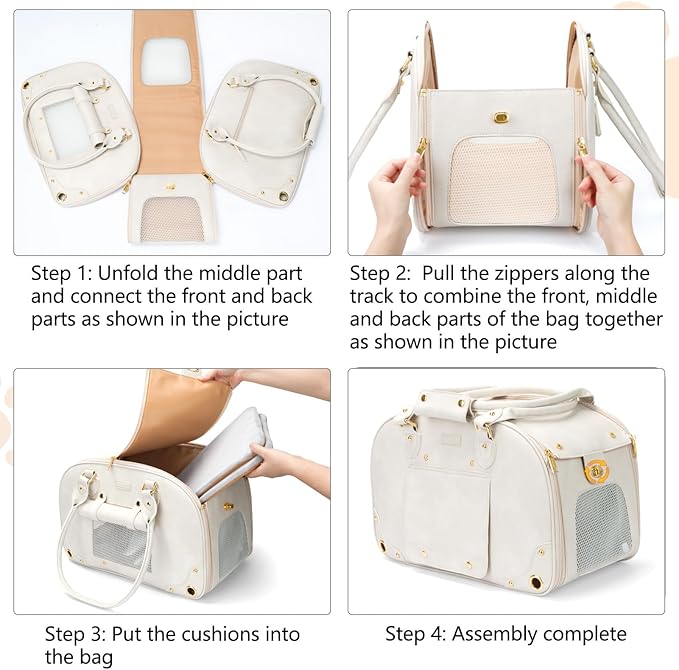 Step 1: Unfold the middle part and connect the front and back parts as shown in the picture

Step 2: Pull the zippers along the track to combine the front, middle and back parts of the bag together as shown in the picture

Step 3: Put the cushions into the bag

Step 4: Assembly complete