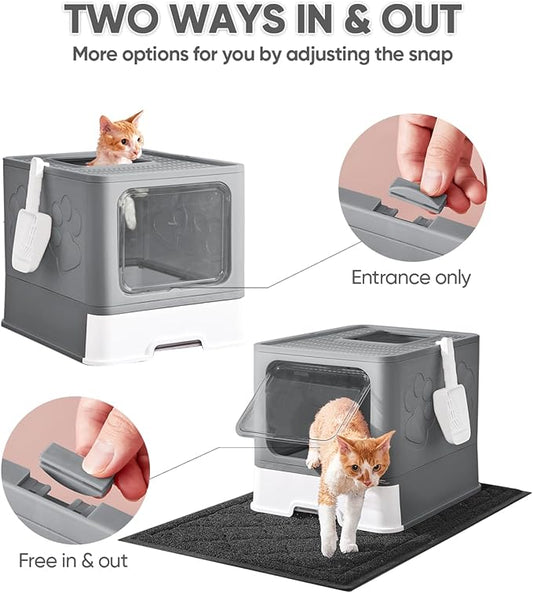 TWO WAYS IN & OUT

More options for you by adjusting the snap

Entrance only

Free in & out