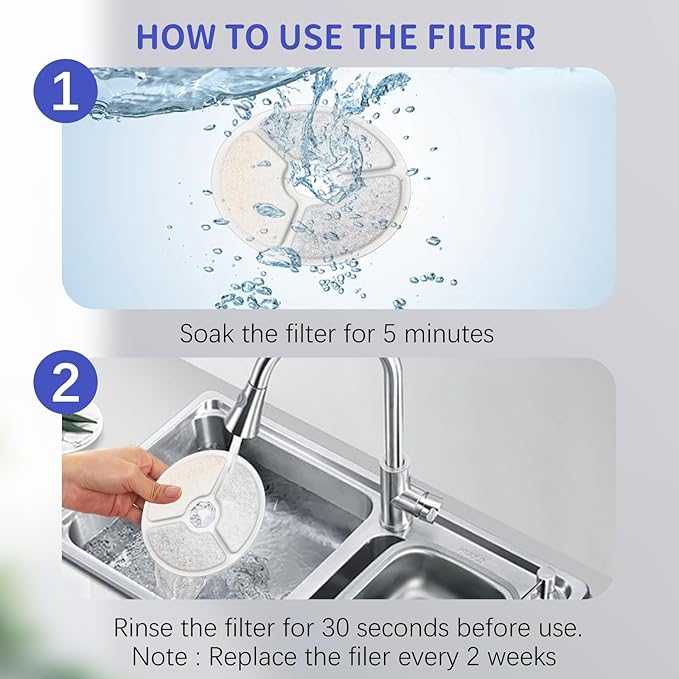 HOW TO USE THE FILTER

1

Soak the filter for 5 minutes

2

Rinse the filter for 30 seconds before use.
Note : Replace the filer every 2 weeks