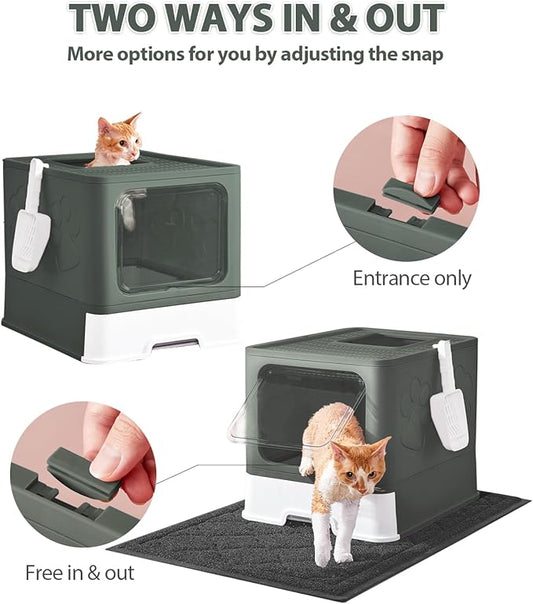 TWO WAYS IN & OUT
More options for you by adjusting the snap

Entrance only

Free in & out