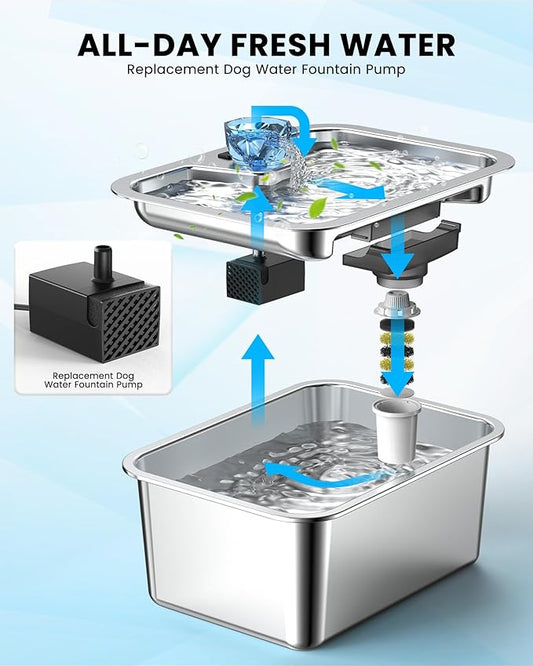 ALL-DAY FRESH WATER
Replacement Dog Water Fountain Pump

Replacement Dog Water Fountain Pump