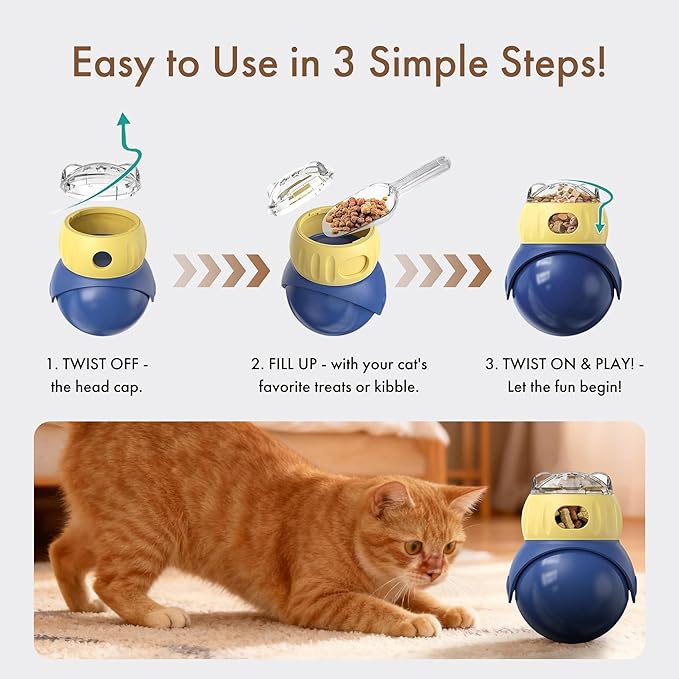 Easy to Use in 3 Simple Steps!

1. TWIST OFF - the head cap.

2. FILL UP - with your cat's favorite treats or kibble.

3. TWIST ON & PLAY! - Let the fun begin!