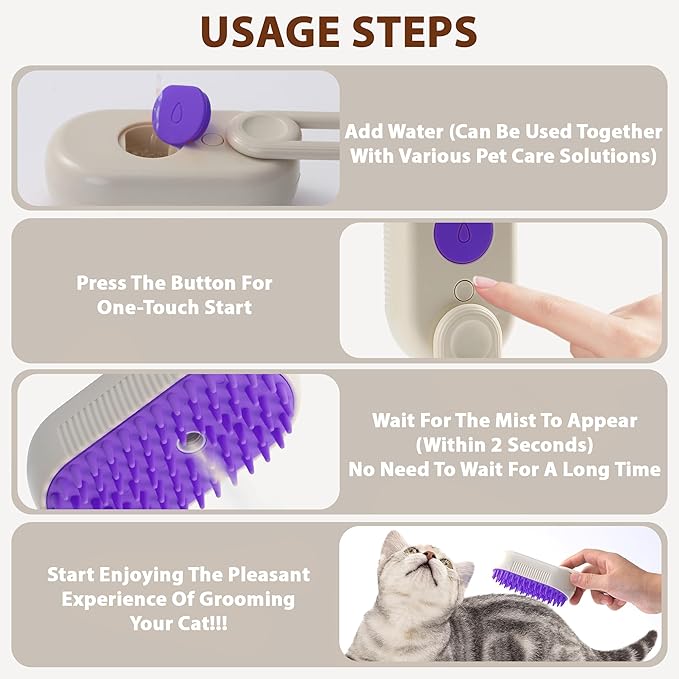 USAGE STEPS

Add Water (Can Be Used Together With Various Pet Care Solutions)

Press The Button For One-Touch Start

Wait For The Mist To Appear (Within 2 Seconds) No Need To Wait For A Long Time

Start Enjoying The Pleasant Experience Of Grooming Your Cat!!!