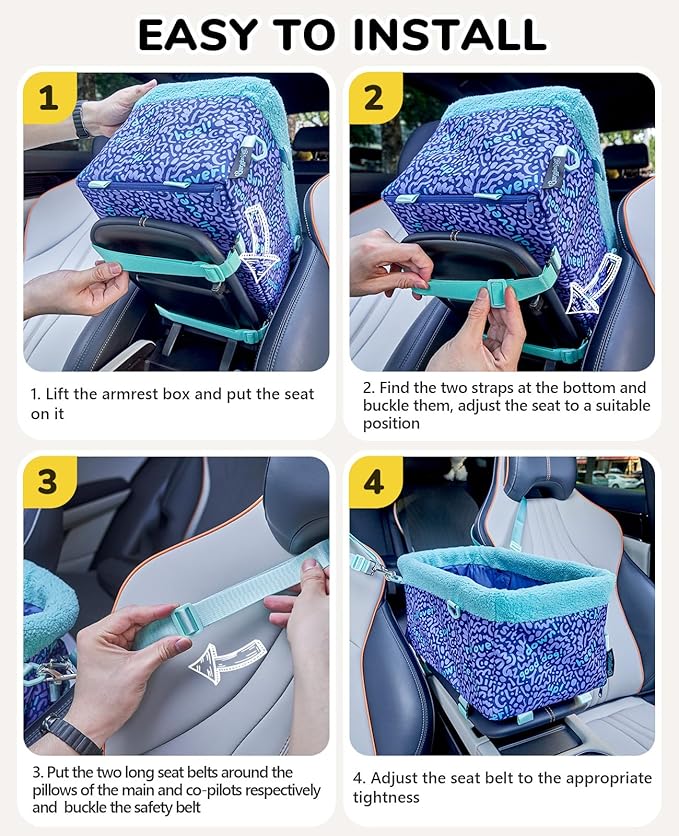 EASY TO INSTALL

1

1. Lift the armrest box and put the seat on it

2

2. Find the two straps at the bottom and buckle them, adjust the seat to a suitable position

3

3. Put the two long seat belts around the pillows of the main and co-pilots respectively and buckle the safety belt

4

4. Adjust the seat belt to the appropriate tightness