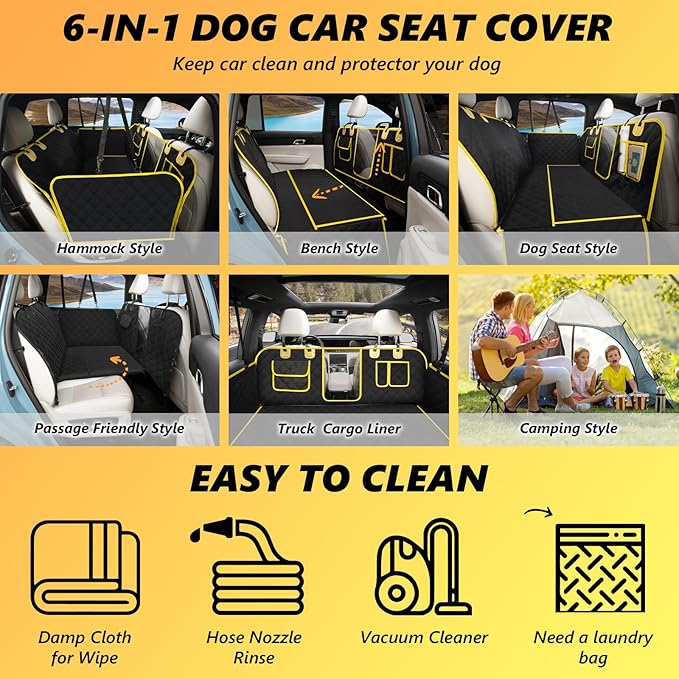 6-IN-1 DOG CAR SEAT COVER

Keep car clean and protector your dog

Hammock Style

Bench Style

Dog Seat Style

Passage Friendly Style

Truck Cargo Liner

Camping Style

EASY TO CLEAN

Damp Cloth for Wipe

Hose Nozzle Rinse

Vacuum Cleaner

Need a laundry bag