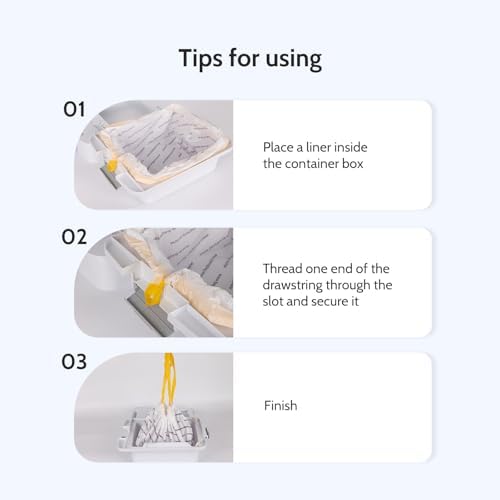 Tips for using

01

Place a liner inside the container box

02

Thread one end of the drawstring through the slot and secure it

03

Finish