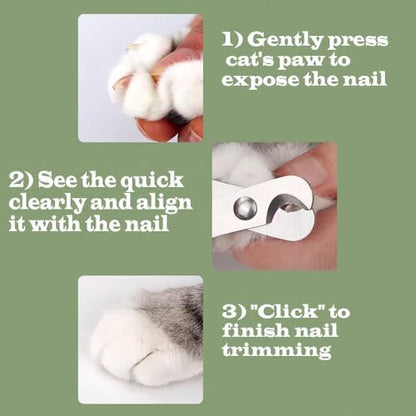 1) Gently press cat's paw to expose the nail

2) See the quick clearly and align it with the nail

3) "Click" to finish nail trimming