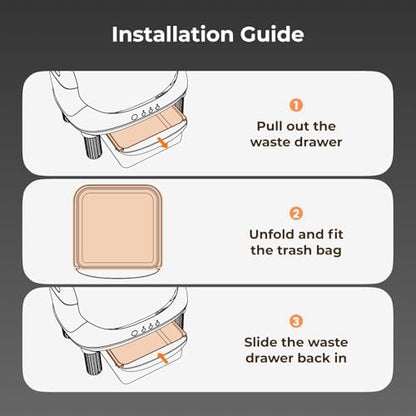 Installation Guide

1
Pull out the waste drawer

2
Unfold and fit the trash bag

3
Slide the waste drawer back in