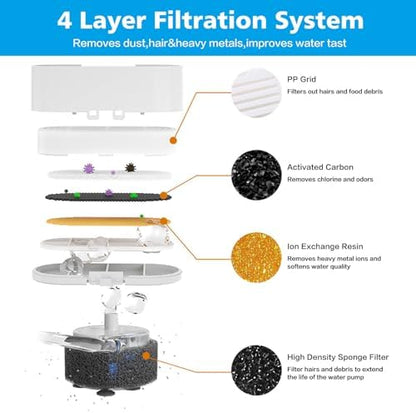 4 Layer Filtration System

Removes dust,hair&heavy metals,improves water tast

PP Grid

Filters out hairs and food debris

Activated Carbon

Removes chlorine and odors

Ion Exchange Resin

Removes heavy metal ions and softens water quality

High Density Sponge Filter

Filter hairs and debris to extend the life of the water pump