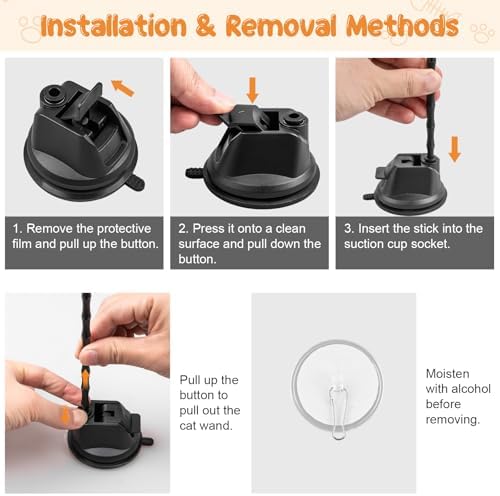 Installation & Removal Methods

1. Remove the protective film and pull up the button.

2. Press it onto a clean surface and pull down the button.

3. Insert the stick into the suction cup socket.

Pull up the button to pull out the cat wand.

Moisten with alcohol before removing.