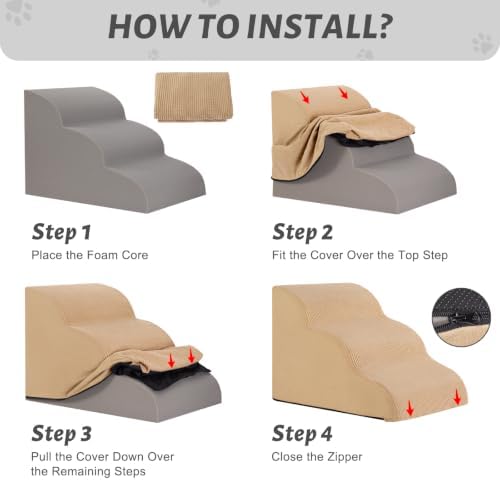 HOW TO INSTALL?

Step 1
Place the Foam Core

Step 2
Fit the Cover Over the Top Step

Step 3
Pull the Cover Down Over the Remaining Steps

Step 4
Close the Zipper