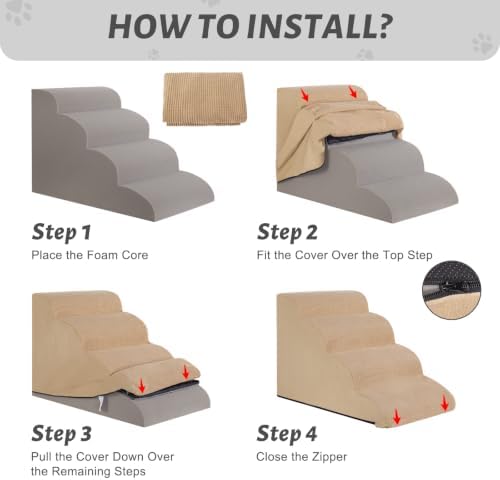 HOW TO INSTALL?

Step 1
Place the Foam Core

Step 2
Fit the Cover Over the Top Step

Step 3
Pull the Cover Down Over the Remaining Steps

Step 4
Close the Zipper