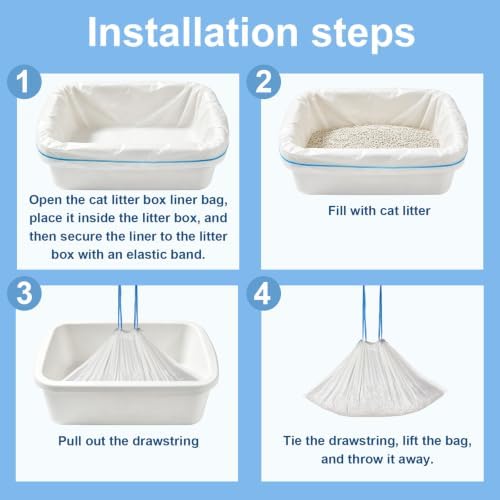 Installation steps

1

Open the cat litter box liner bag, place it inside the litter box, and then secure the liner to the litter box with an elastic band.

2

Fill with cat litter

3

Pull out the drawstring

4

Tie the drawstring, lift the bag, and throw it away.