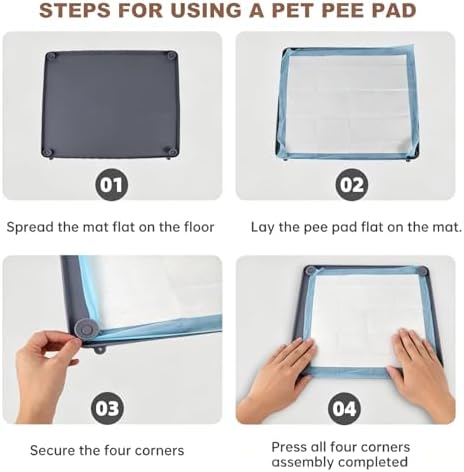 STEPS FOR USING A PET PEE PAD

01

Spread the mat flat on the floor

02

Lay the pee pad flat on the mat.

03

Secure the four corners

04

Press all four corners
assembly completed