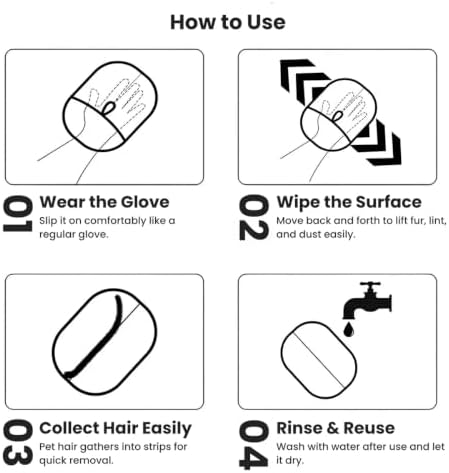 How to Use

01 Wear the Glove
Slip it on comfortably like a regular glove.

02 Wipe the Surface
Move back and forth to lift fur, lint, and dust easily.

03 Collect Hair Easily
Pet hair gathers into strips for quick removal.

04 Rinse & Reuse
Wash with water after use and let it dry.