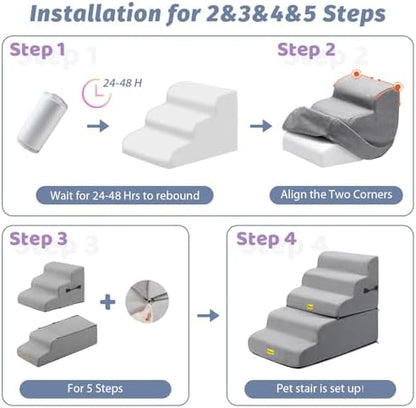 Installation for 2&3&4&5 Steps

Step 1

24-48 H

Wait for 24-48 Hrs to rebound

Step 2

Align the Two Corners

Step 3

For 5 Steps

Step 4

Pet stair is set up!