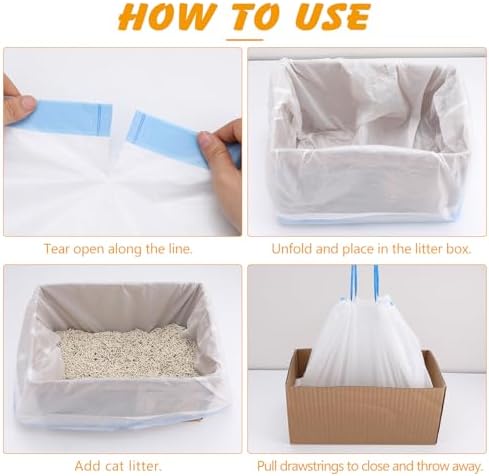 HOW TO USE

Tear open along the line.

Unfold and place in the litter box.

Add cat litter.

Pull drawstrings to close and throw away.