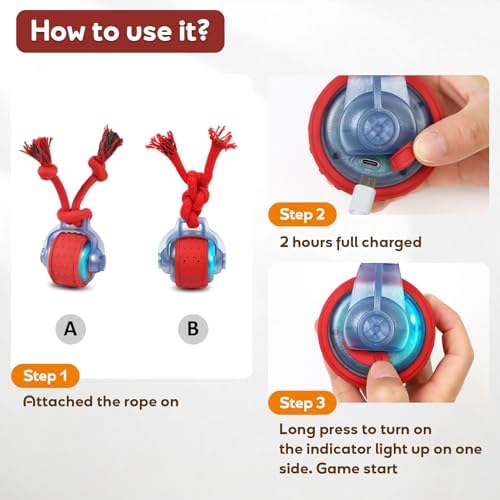 How to use it?

A

B

Step 1

Attached the rope on

Step 2

2 hours full charged

Step 3

Long press to turn on the indicator light up on one side. Game start