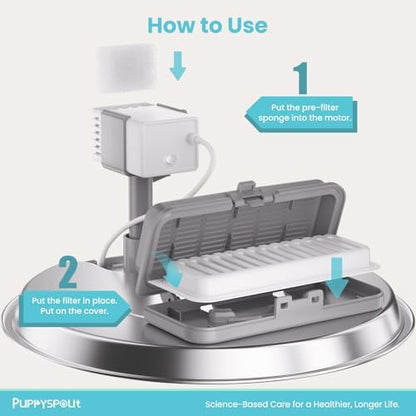 How to Use

1

Put the pre-filter sponge into the motor.

2

Put the filter in place. Put on the cover.

PUPPYSPOUT

Science-Based Care for a Healthier, Longer Life.