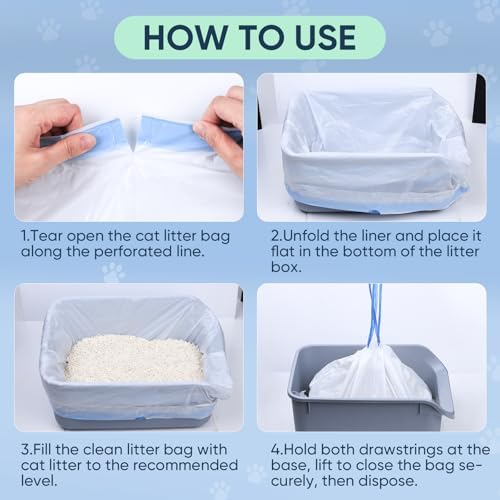 HOW TO USE

1.Tear open the cat litter bag along the perforated line.

2.Unfold the liner and place it flat in the bottom of the litter box.

3.Fill the clean litter bag with cat litter to the recommended level.

4.Hold both drawstrings at the base, lift to close the bag securely, then dispose.