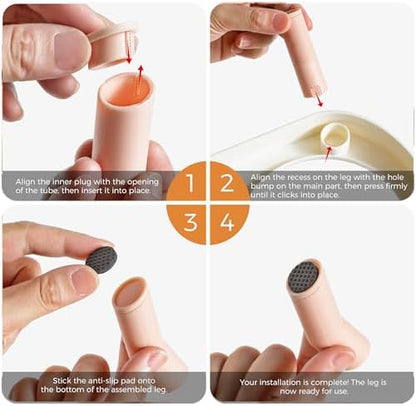 Align the inner plug with the opening of the tube, then insert it into place.

1

2

Align the recess on the leg with the hole bump on the main part, then press firmly until it clicks into place.

3

4

Stick the anti-slip pad onto the bottom of the assembled leg.

Your installation is complete! The leg is now ready for use.