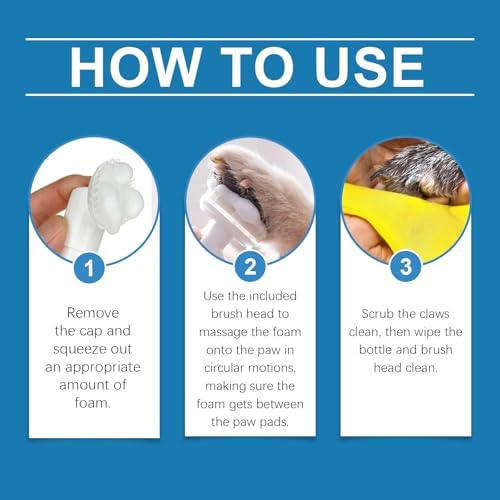 HOW TO USE

1

Remove the cap and squeeze out an appropriate amount of foam.

2

Use the included brush head to massage the foam onto the paw in circular motions, making sure the foam gets between the paw pads.

3

Scrub the claws clean, then wipe the bottle and brush head clean.