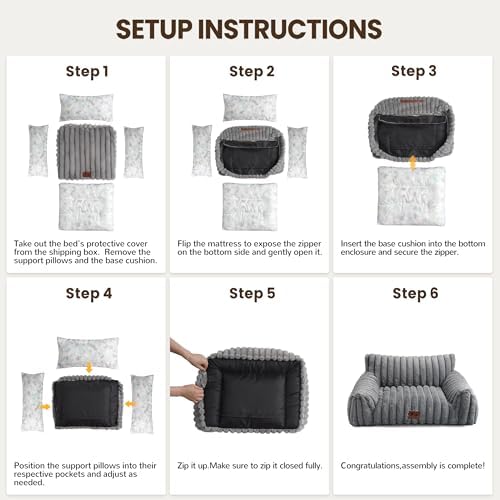 SETUP INSTRUCTIONS

Step 1

Take out the bed's protective cover from the shipping box. Remove the support pillows and the base cushion.

Step 2

Flip the mattress to expose the zipper on the bottom side and gently open it.

Step 3

Insert the base cushion into the bottom enclosure and secure the zipper.

Step 4

Position the support pillows into their respective pockets and adjust as needed.

Step 5

Zip it up.Make sure to zip it closed fully.

Step 6

Congratulations,assembly is complete!