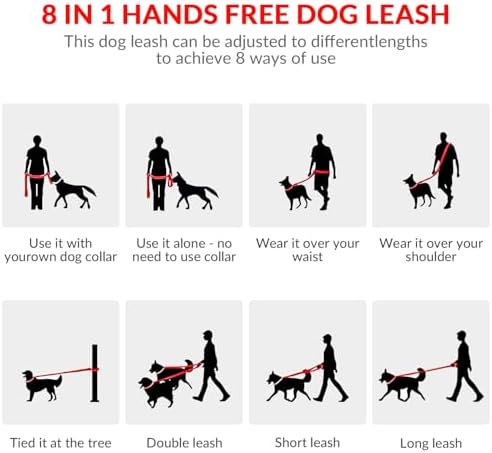 8 IN 1 HANDS FREE DOG LEASH
This dog leash can be adjusted to differentlengths to achieve 8 ways of use

Use it with yourown dog collar

Use it alone - no need to use collar

Wear it over your waist

Wear it over your shoulder

Tied it at the tree

Double leash

Short leash

Long leash