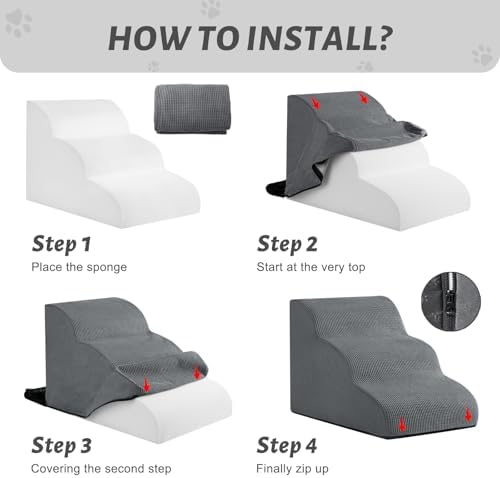 HOW TO INSTALL?

Step 1
Place the sponge

Step 2
Start at the very top

Step 3
Covering the second step

Step 4
Finally zip up