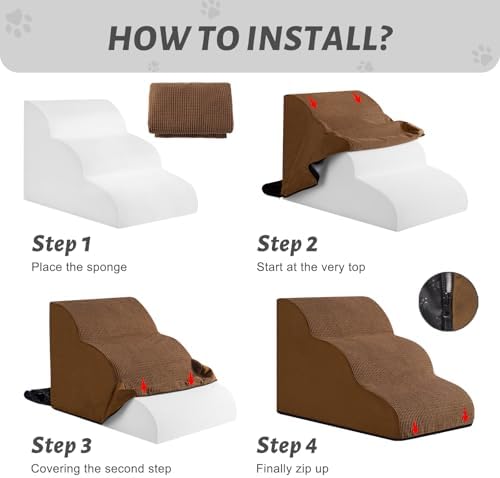 HOW TO INSTALL?

Step 1
Place the sponge

Step 2
Start at the very top

Step 3
Covering the second step

Step 4
Finally zip up