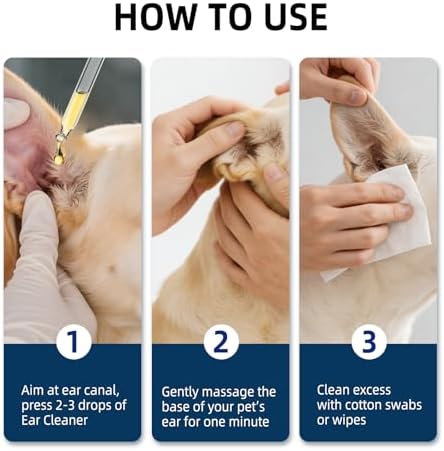 HOW TO USE

1

Aim at ear canal, press 2-3 drops of Ear Cleaner

2

Gently massage the base of your pet's ear for one minute

3

Clean excess with cotton swabs or wipes