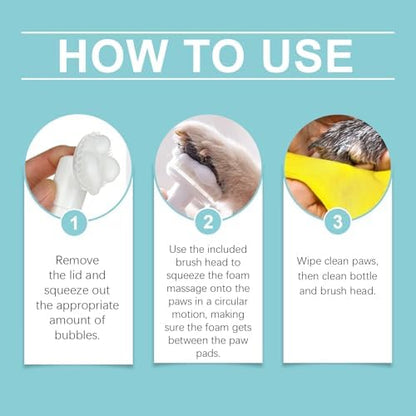 HOW TO USE

1

Remove the lid and squeeze out the appropriate amount of bubbles.

2

Use the included brush head to squeeze the foam massage onto the paws in a circular motion, making sure the foam gets between the paw pads.

3

Wipe clean paws, then clean bottle and brush head.