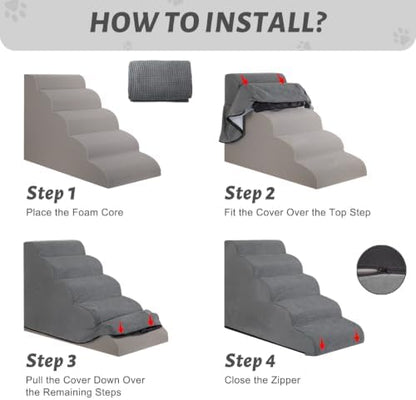 HOW TO INSTALL?

Step 1
Place the Foam Core

Step 2
Fit the Cover Over the Top Step

Step 3
Pull the Cover Down Over the Remaining Steps

Step 4
Close the Zipper