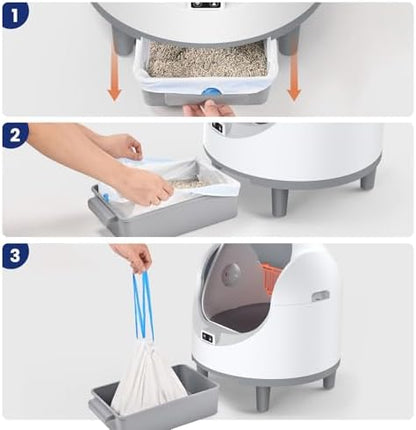 1

2

3