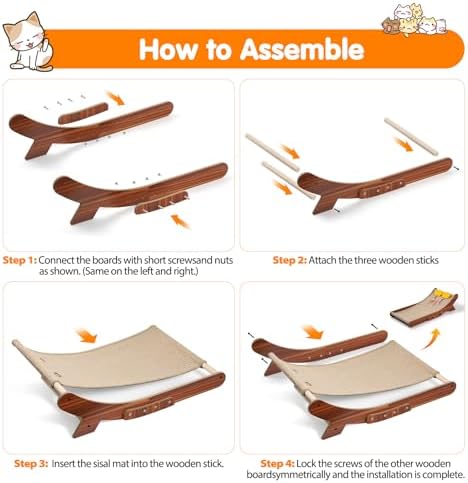 How to Assemble

Step 1: Connect the boards with short screwsand nuts as shown. (Same on the left and right.)

Step 2: Attach the three wooden sticks

Step 3: Insert the sisal mat into the wooden stick.

Step 4: Lock the screws of the other wooden boardsymmetrically and the installation is complete.