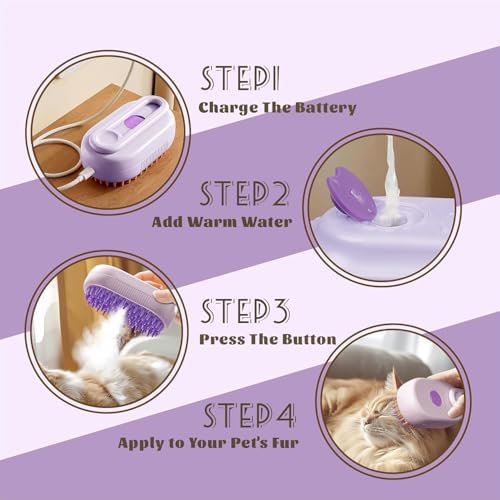 STEP1
Charge The Battery

STEP2
Add Warm Water

STEP3
Press The Button

STEP4
Apply to Your Pet's Fur