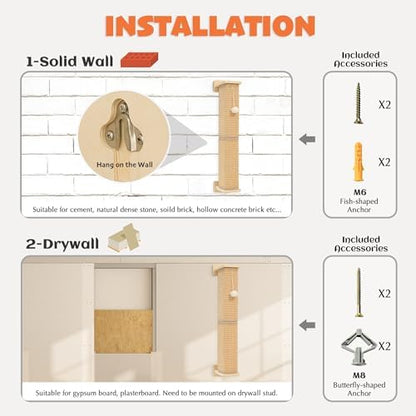 INSTALLATION

1-Solid Wall

Hang on the Wall

Suitable for cement, natural dense stone, soild brick, hollow concrete brick etc...

Included Accessories

X2

X2

M6
Fish-shaped Anchor

2-Drywall

Suitable for gypsum board, plasterboard. Need to be mounted on drywall stud.

Included Accessories

X2

X2

M8
Butterfly-shaped Anchor