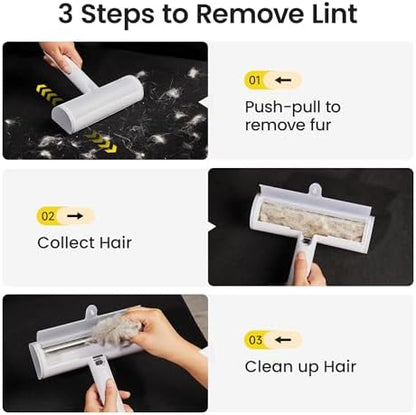 3 Steps to Remove Lint

01 ←

Push-pull to remove fur

02 →

Collect Hair

03 ←

Clean up Hair