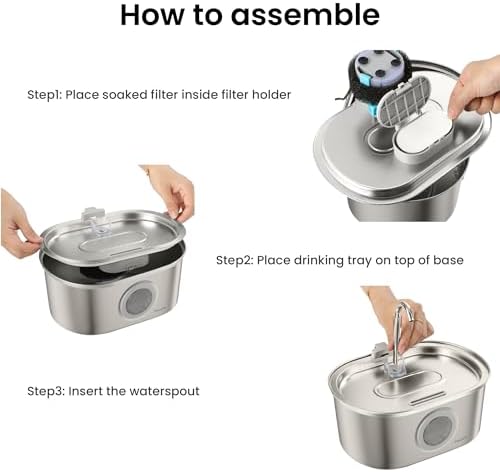 How to assemble

Step1: Place soaked filter inside filter holder

Step2: Place drinking tray on top of base

Step3: Insert the waterspout