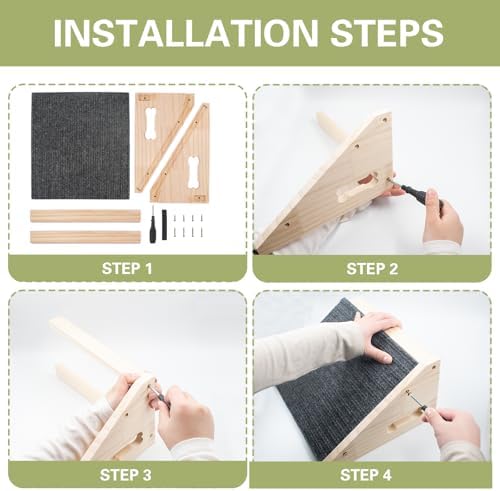 INSTALLATION STEPS

STEP 1

STEP 2

STEP 3

STEP 4