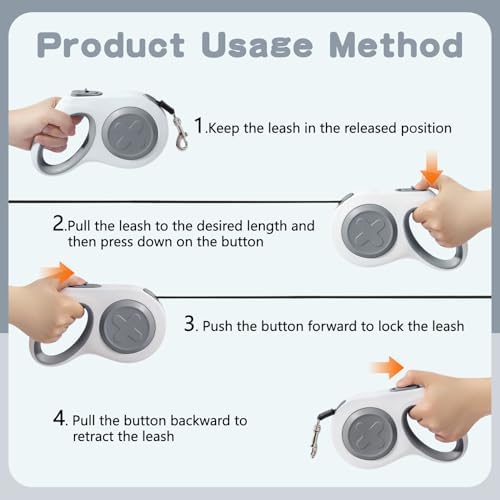 Product Usage Method

1.Keep the leash in the released position

2.Pull the leash to the desired length and then press down on the button

3. Push the button forward to lock the leash

4. Pull the button backward to retract the leash