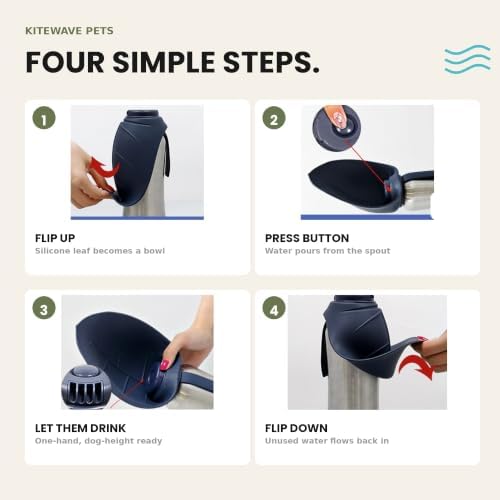 KITEWAVE PETS

FOUR SIMPLE STEPS.

1

FLIP UP
Silicone leaf becomes a bowl

2

PRESS BUTTON
Water pours from the spout

3

LET THEM DRINK
One-hand, dog-height ready

4

FLIP DOWN
Unused water flows back in