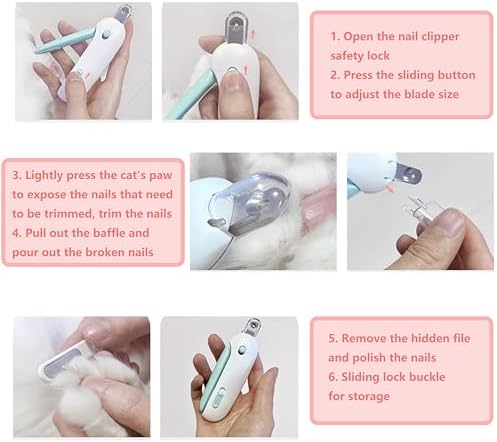 1. Open the nail clipper safety lock
2. Press the sliding button to adjust the blade size

3. Lightly press the cat's paw to expose the nails that need to be trimmed, trim the nails
4. Pull out the baffle and pour out the broken nails

5. Remove the hidden file and polish the nails
6. Sliding lock buckle for storage